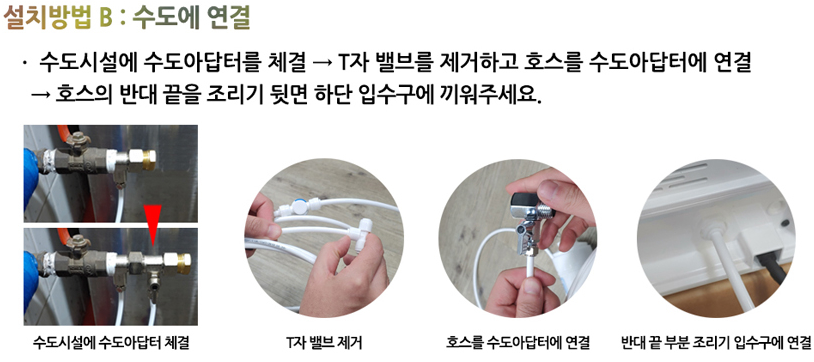 설치방법 B : 수도에 연결

· 수도시설에 수도아답터를 체결 → T자 밸브를 제거하고 호스를 수도아답터에 연결 → 호스의 반대 끝을 조리기 뒷면 하단 입수구에 끼워주세요.

수도시설에 수도아답터 체결

T자 밸브 제거

호스를 수도아답터에 연결

반대 끝 부분 조리기 입수구에 연결